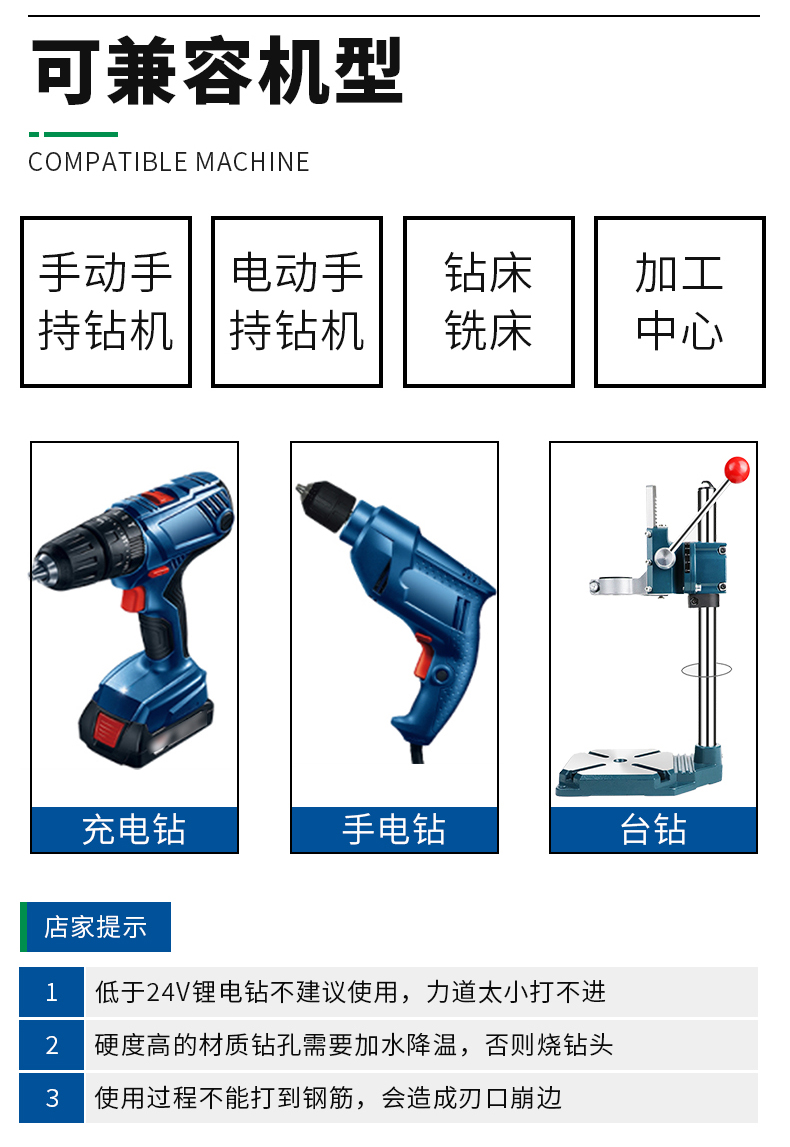 可兼容机型

COMPATIBLE MACHINE

手动手持钻机

电动手持钻机

钻床铣床

加工中心

充电钻

手电钻

台钻

店家提示

| 1 | 低于24V锂电钻不建议使用，力道太小打不进 |
|---|---|
| 2 | 硬度高的材质钻孔需要加水降温，否则烧钻头 |
| 3 | 使用过程不能打到钢筋，会造成刃口崩边 |